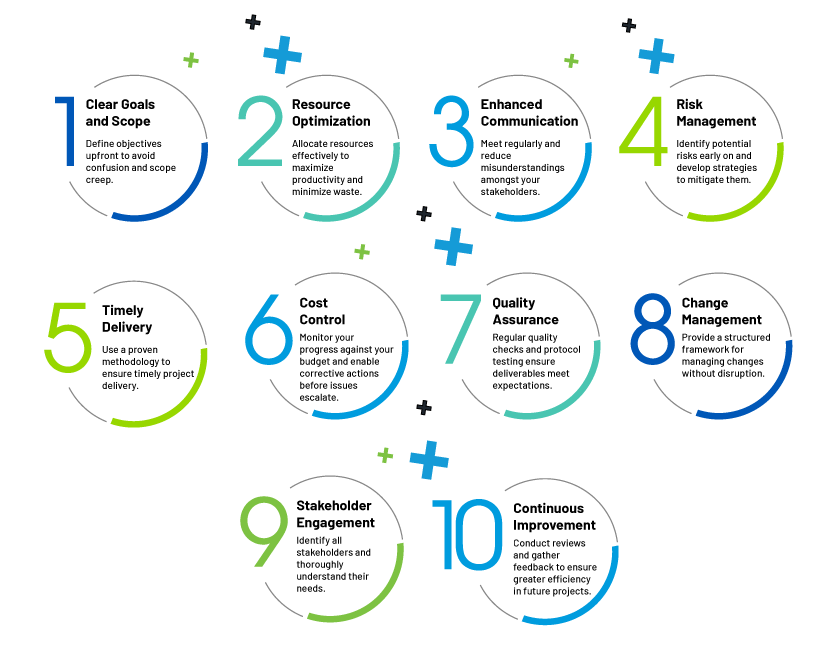 1 Clear Goals and Scope

Define objectives upfront to avoid confusion and scope creep.

2 Resource Optimization

Allocate resources effectively to maximize productivity and minimize waste.

3 Enhanced Communication

Meet regularly and reduce misunderstandings amongst your stakeholders.

4 Risk Management

Identify potential risks early on and develop strategies to mitigate them.

5 Timely Delivery

Use a proven methodology to ensure timely project delivery.

6 Cost Control

Monitor your progress against your budget and enable corrective actions before issues escalate.

7 Quality Assurance

Regular quality checks and protocol testing ensure deliverables meet expectations.

8 Change Management

Provide a structured framework for managing changes without disruption.

9 Stakeholder Engagement

Identify all stakeholders and thoroughly understand their needs.

10 Continuous Improvement

Conduct reviews and gather feedback to ensure greater efficiency in future projects.