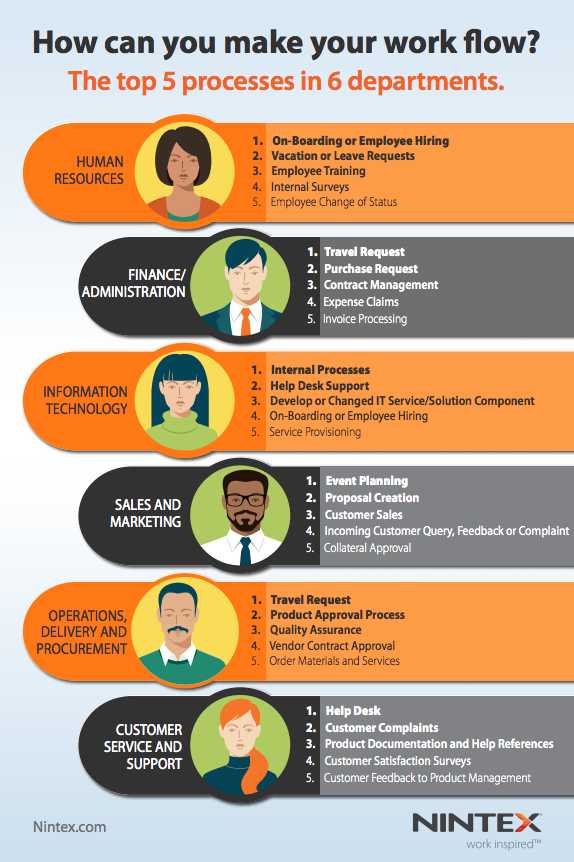 How can you make your work flow?

The top 5 processes in 6 departments.

HUMAN RESOURCES

1. On-Boarding or Employee Hiring
2. Vacation or Leave Requests
3. Employee Training
4. Internal Surveys
5. Employee Change of Status

FINANCE/ ADMINISTRATION

1. Travel Request
2. Purchase Request
3. Contract Management
4. Expense Claims
5. Invoice Processing

INFORMATION TECHNOLOGY

1. Internal Processes
2. Help Desk Support
3. Develop or Changed IT Service/Solution Component
4. On-Boarding or Employee Hiring
5. Service Provisioning

SALES AND MARKETING

1. Event Planning
2. Proposal Creation
3. Customer Sales
4. Incoming Customer Query, Feedback or Complaint
5. Collateral Approval

OPERATIONS, DELIVERY AND PROCUREMENT

1. Travel Request
2. Product Approval Process
3. Quality Assurance
4. Vendor Contract Approval
5. Order Materials and Services

CUSTOMER SERVICE AND SUPPORT

1. Help Desk
2. Customer Complaints
3. Product Documentation and Help References
4. Customer Satisfaction Surveys
5. Customer Feedback to Product Management

Nintex.com

NINTEX work inspired™